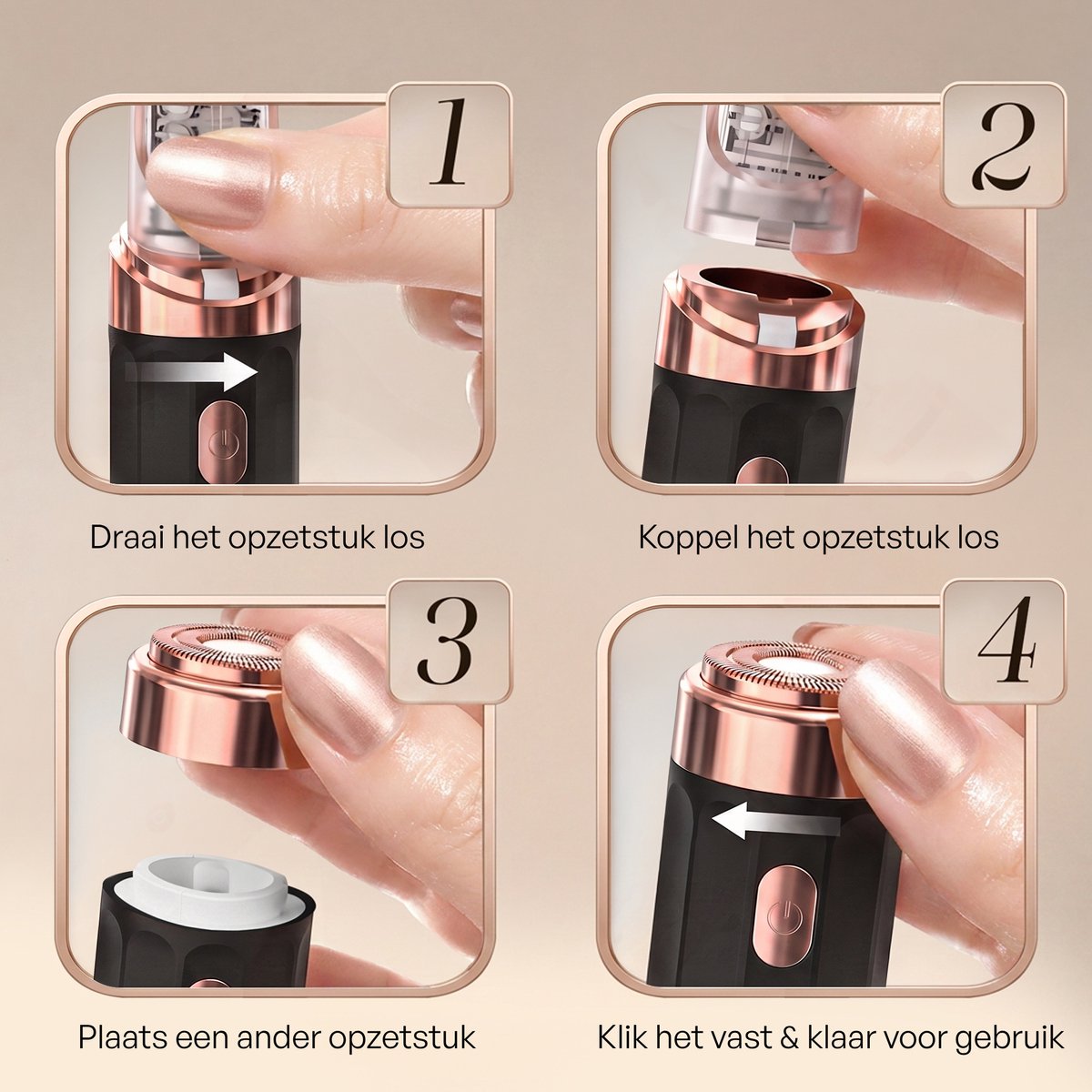 1

Draai het opzetstuk los

2

Koppel het opzetstuk los

3

Plaats een ander opzetstuk

4

Klik het vast & klaar voor gebruik