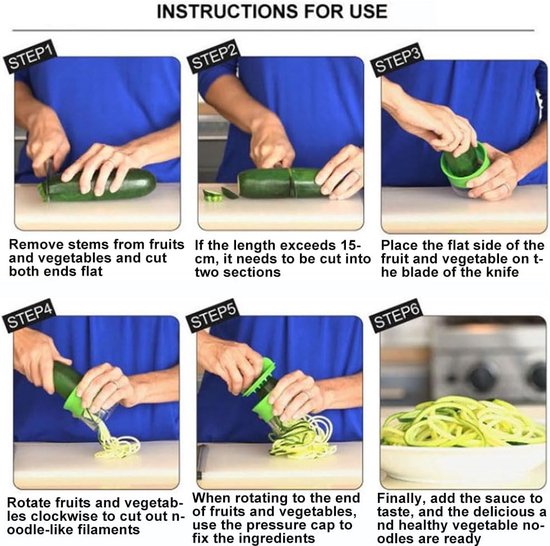 INSTRUCTIONS FOR USE

STEP1

Remove stems from fruits and vegetables and cut both ends flat

STEP2

If the length exceeds 15-cm, it needs to be cut into two sections

STEP3

Place the flat side of the fruit and vegetable on the blade of the knife

STEP4

Rotate fruits and vegetables clockwise to cut out noodle-like filaments

STEP5

When rotating to the end of fruits and vegetables, use the pressure cap to fix the ingredients

STEP6

Finally, add the sauce to taste, and the delicious and healthy vegetable noodles are ready