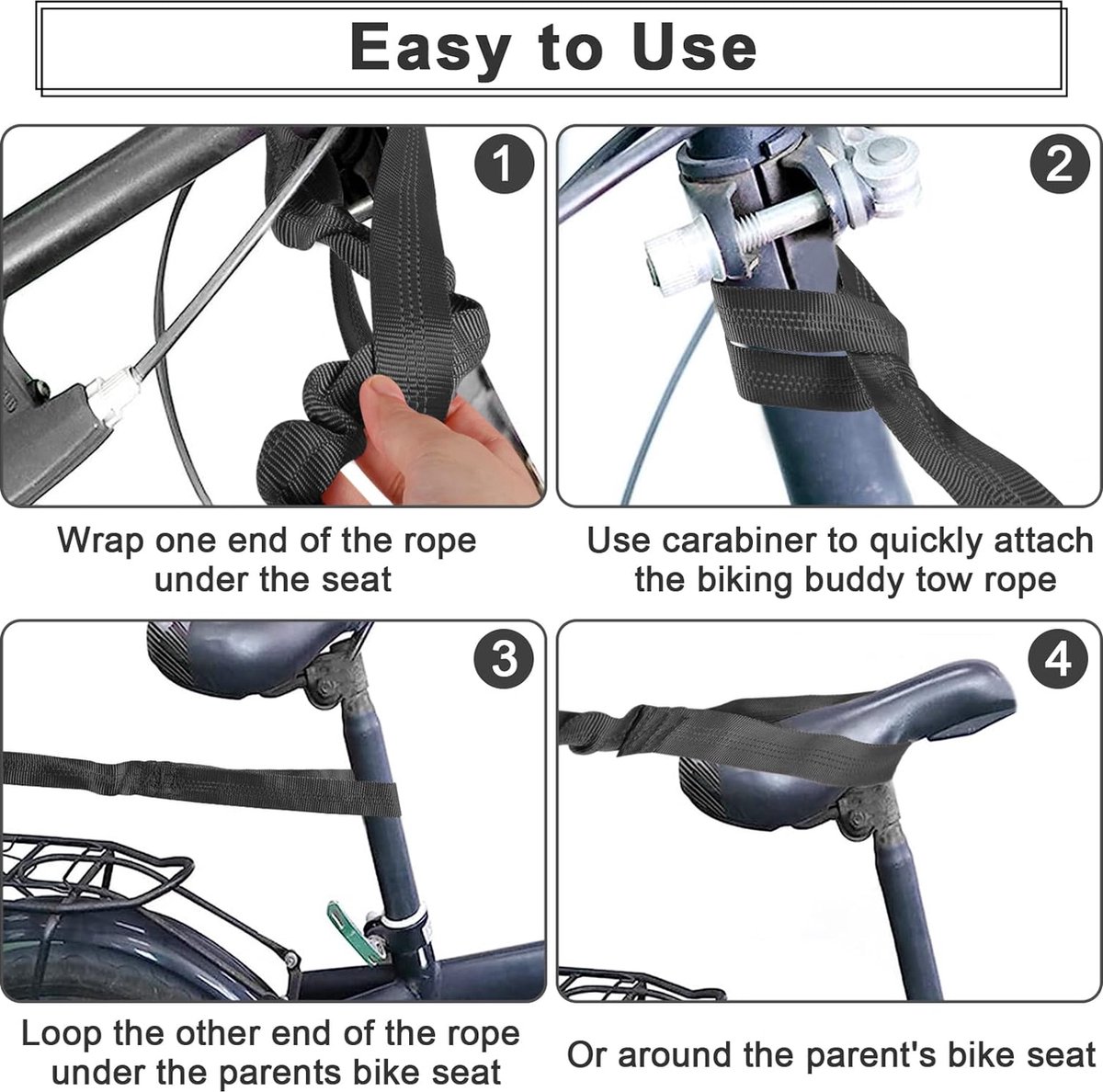 Easy to Use

1

Wrap one end of the rope under the seat

2

Use carabiner to quickly attach the biking buddy tow rope

3

Loop the other end of the rope under the parents bike seat

4

Or around the parent's bike seat