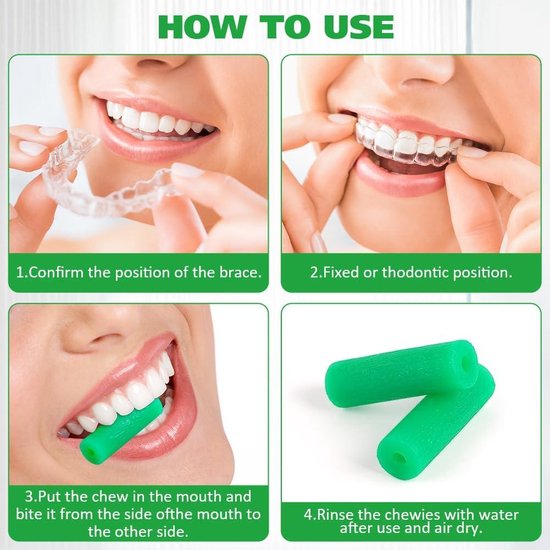 HOW TO USE

1.Confirm the position of the brace.

2.Fixed or thodontic position.

3.Put the chew in the mouth and bite it from the side ofthe mouth to the other side.

4.Rinse the chewies with water after use and air dry.