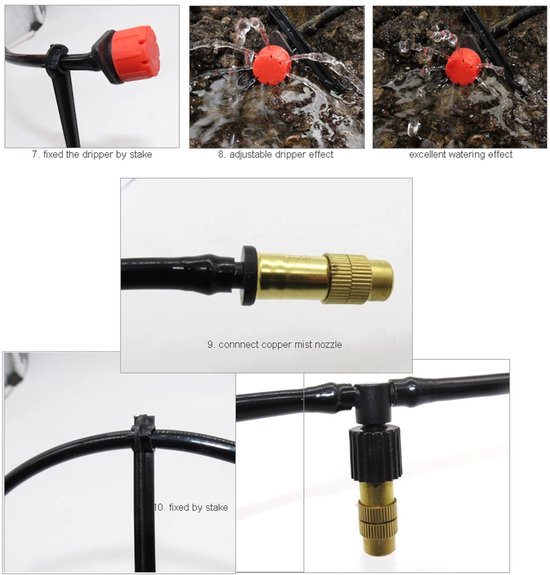 7. fixed the dripper by stake

8. adjustable dripper effect

excellent watering effect

9. connnect copper mist nozzle

10. fixed by stake