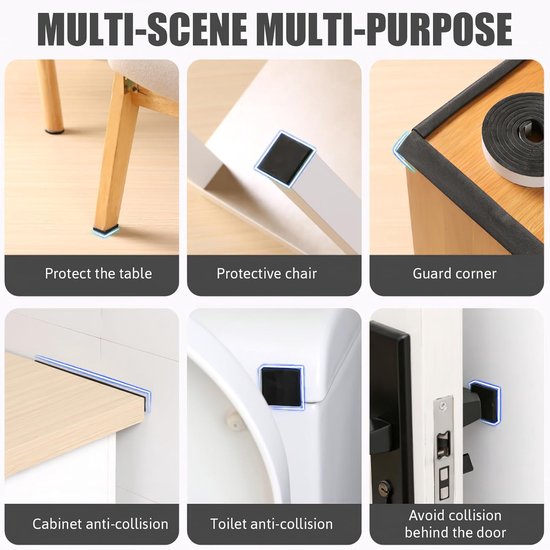 MULTI-SCENE MULTI-PURPOSE

Protect the table

Protective chair

Guard corner

Cabinet anti-collision

Toilet anti-collision

Avoid collision
behind the door