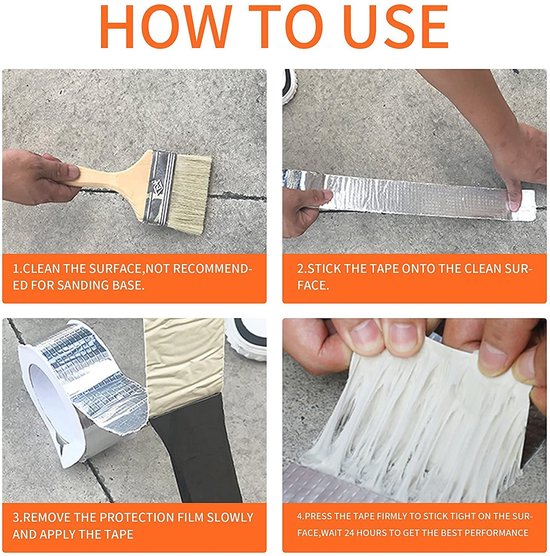 HOW TO USE

1.CLEAN THE SURFACE,NOT RECOMMENDED FOR SANDING BASE.

2.STICK THE TAPE ONTO THE CLEAN SURFACE.

3.REMOVE THE PROTECTION FILM SLOWLY AND APPLY THE TAPE

4.PRESS THE TAPE FIRMLY TO STICK TIGHT ON THE SURFACE,WAIT 24 HOURS TO GET THE BEST PERFORMANCE