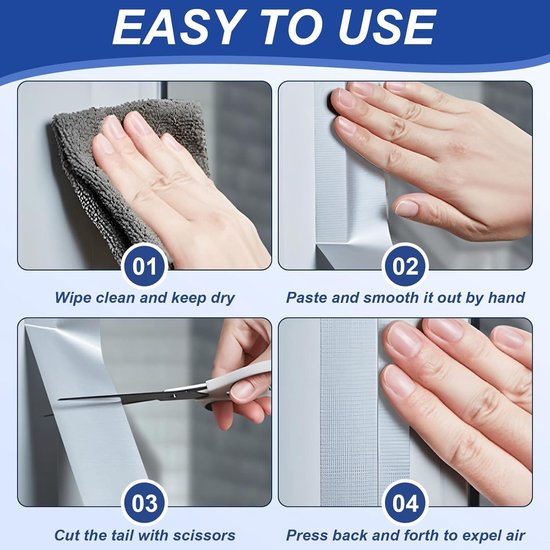 EASY TO USE

01

Wipe clean and keep dry

02

Paste and smooth it out by hand

03

Cut the tail with scissors

04

Press back and forth to expel air