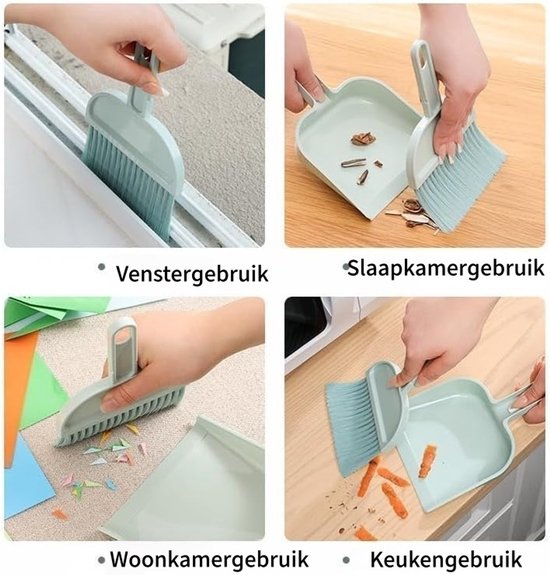 • Venstergebruik

• Slaapkamergebruik

• Woonkamergebruik

• Keukengebruik