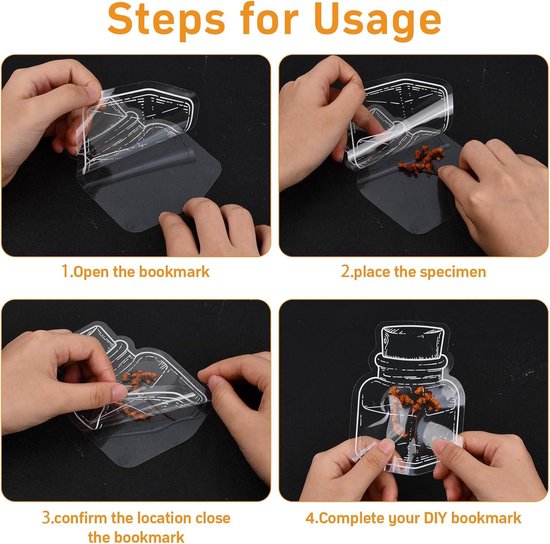 Steps for Usage

1.Open the bookmark

2.place the specimen

3.confirm the location close the bookmark

4.Complete your DIY bookmark