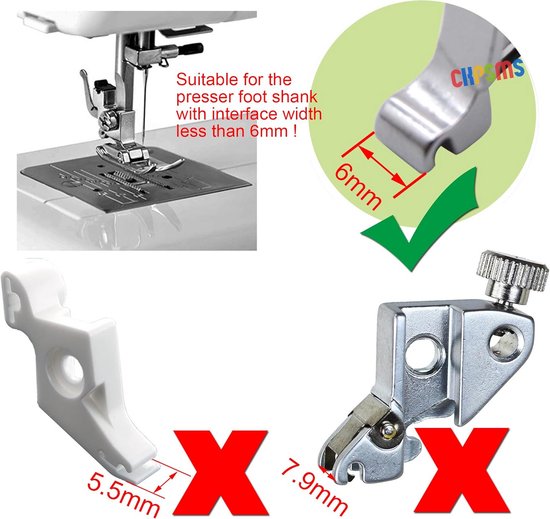 Suitable for the presser foot shank with interface width less than 6mm !

CKPSMS

6mm

5.5mm

X

7.9mm

X