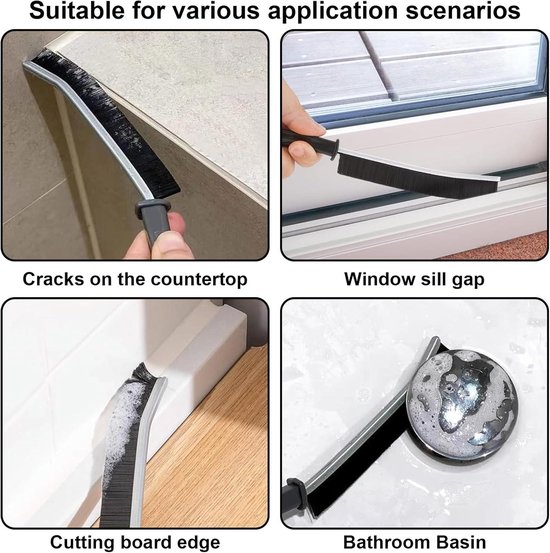 Suitable for various application scenarios

Cracks on the countertop

Window sill gap

Cutting board edge

Bathroom Basin