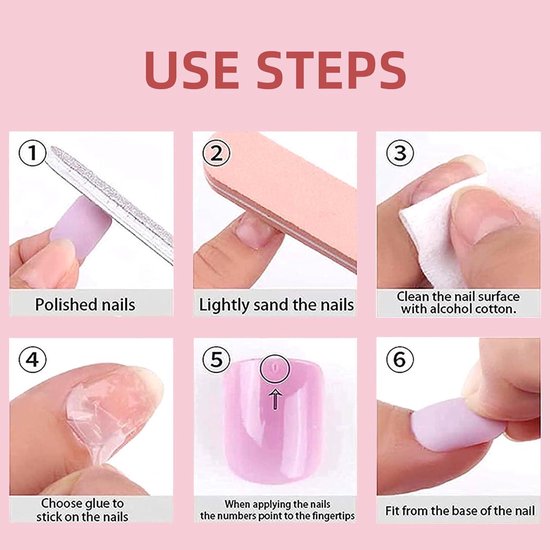 USE STEPS

① Polished nails

② Lightly sand the nails

③ Clean the nail surface with alcohol cotton.

④ Choose glue to stick on the nails

⑤ When applying the nails the numbers point to the fingertips

⑥ Fit from the base of the nail