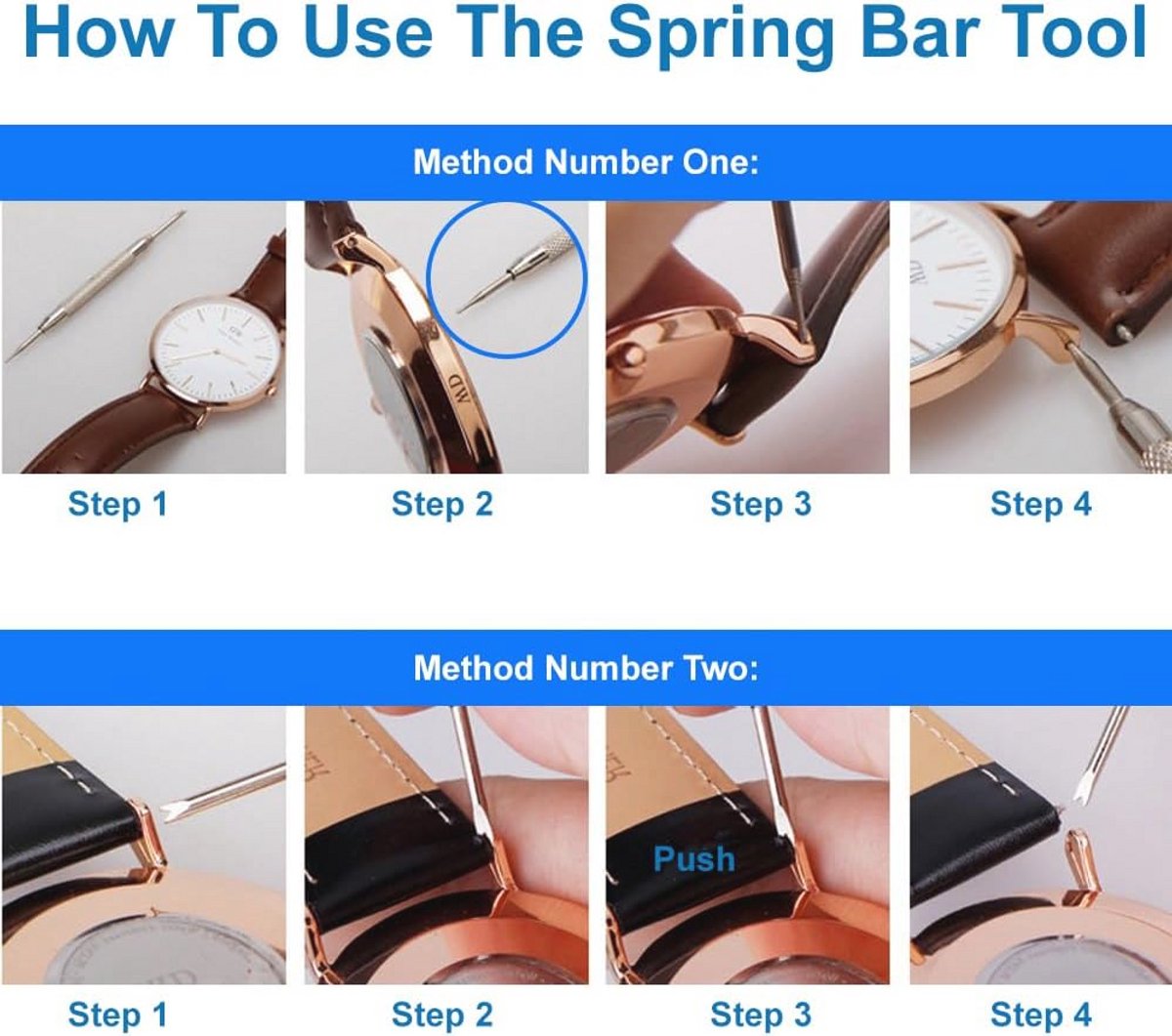 How To Use The Spring Bar Tool

Method Number One:

Step 1 Step 2 Step 3 Step 4

Method Number Two:

Push

Step 1 Step 2 Step 3 Step 4