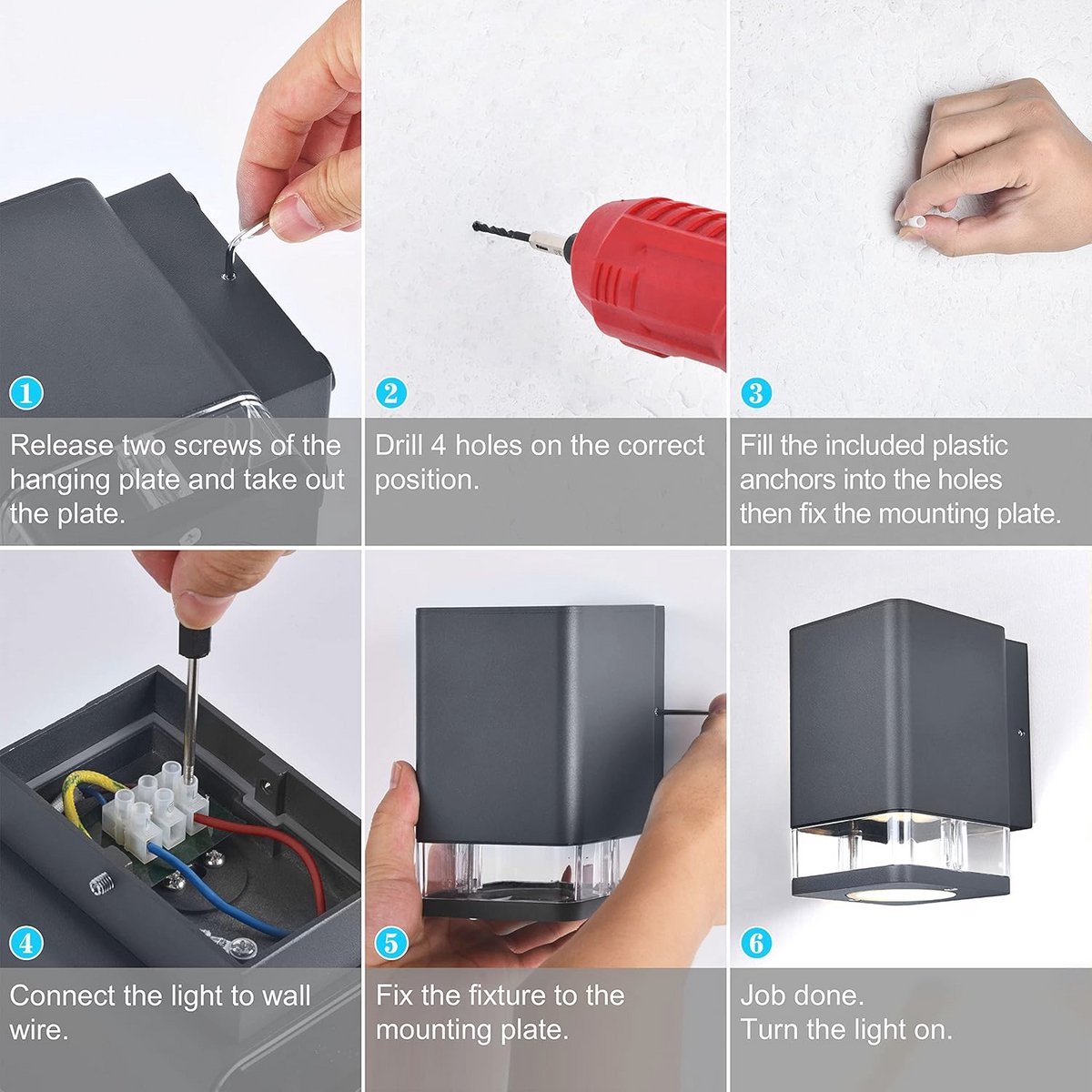 1
Release two screws of the hanging plate and take out the plate.

2
Drill 4 holes on the correct position.

3
Fill the included plastic anchors into the holes then fix the mounting plate.

4
Connect the light to wall wire.

5
Fix the fixture to the mounting plate.

6
Job done.
Turn the light on.