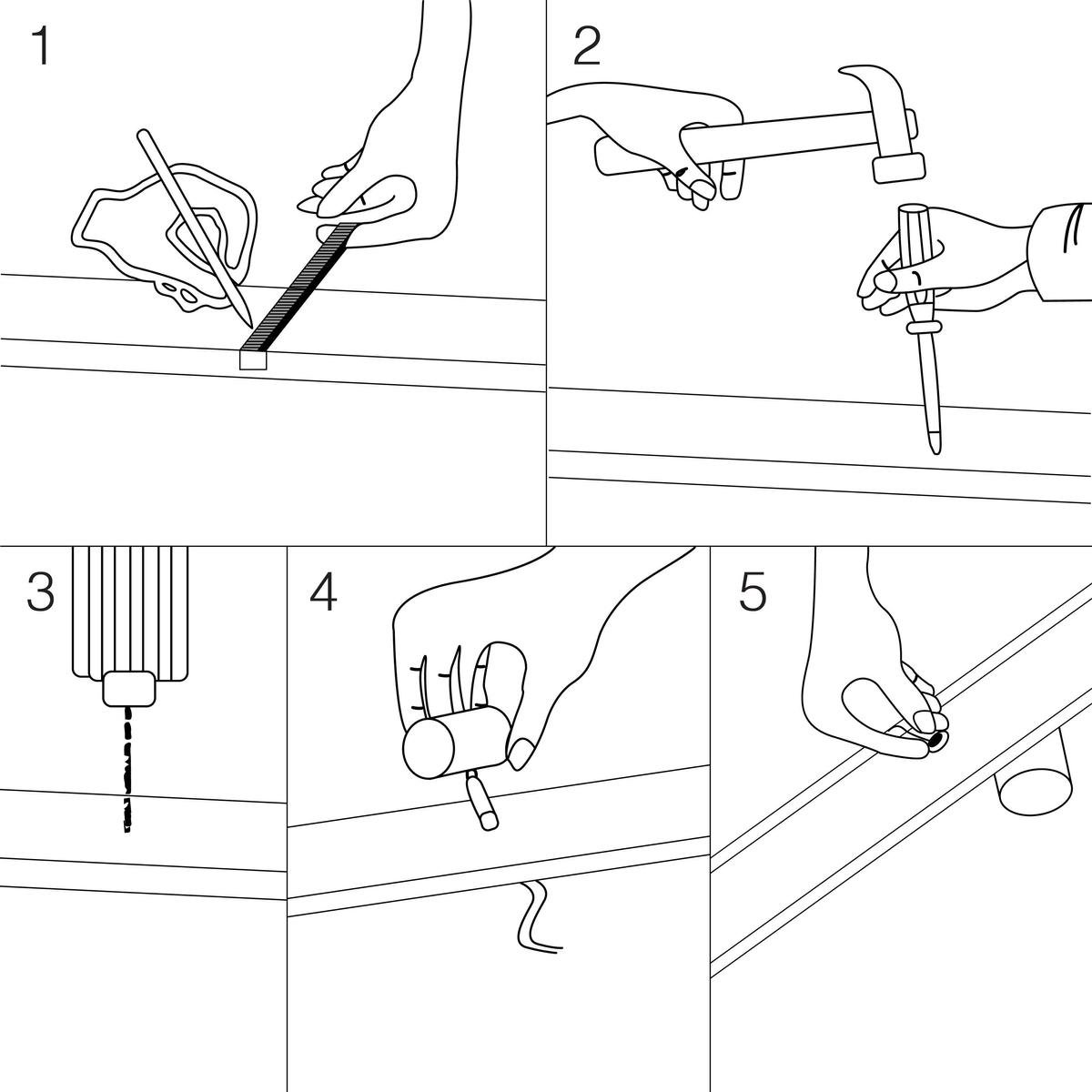 1

2

3

4

5