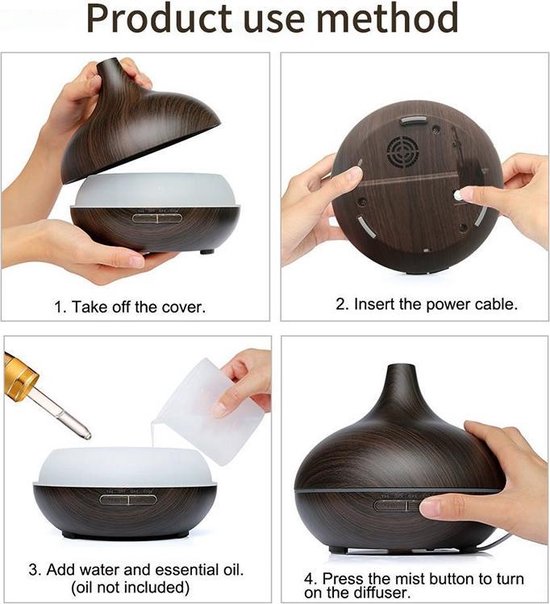 Product use method

1. Take off the cover.

2. Insert the power cable.

3. Add water and essential oil. (oil not included)

4. Press the mist button to turn on the diffuser.