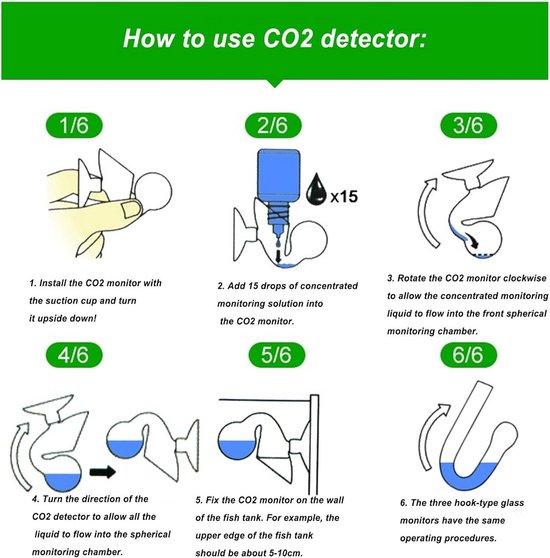 How to use CO2 detector:

1/6

1. Install the CO2 monitor with the suction cup and turn it upside down!

2/6

x15

2. Add 15 drops of concentrated monitoring solution into the CO2 monitor.

3/6

3. Rotate the CO2 monitor clockwise to allow the concentrated monitoring liquid to flow into the front spherical monitoring chamber.

4/6

4. Turn the direction of the CO2 detector to allow all the liquid to flow into the spherical monitoring chamber.

5/6

5. Fix the CO2 monitor on the wall of the fish tank. For example, the upper edge of the fish tank should be about 5-10cm.

6/6

6. The three hook-type glass monitors have the same operating procedures.