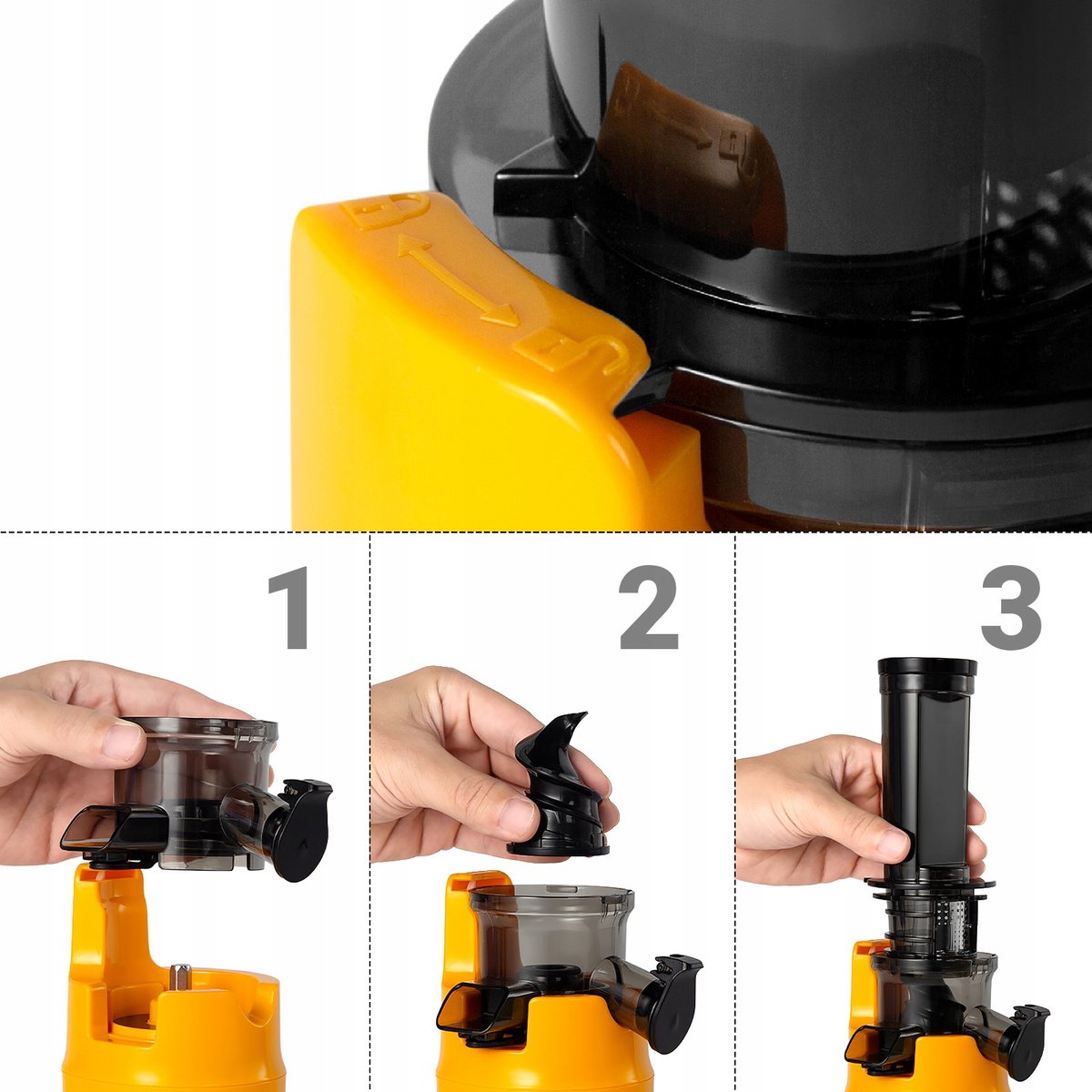 1

2

3