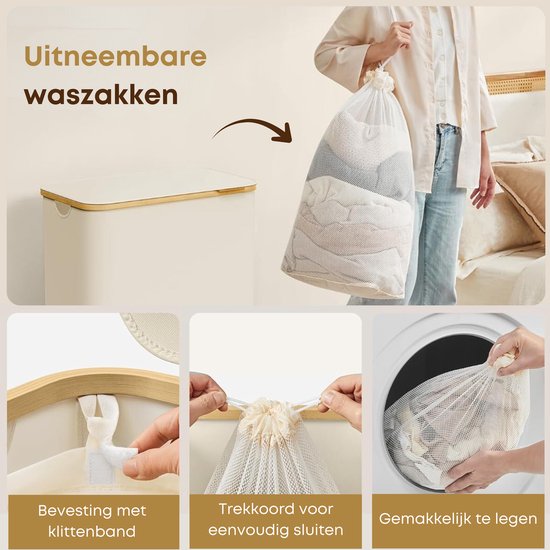 Uitneembare waszakken

Bevesting met klittenband

Trekkoord voor eenvoudig sluiten

Gemakkelijk te legen