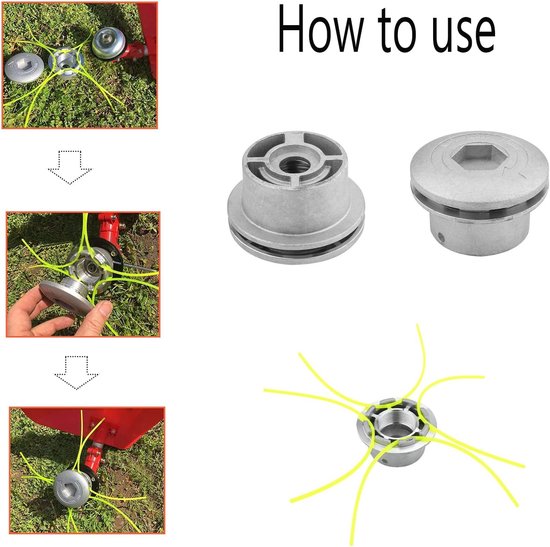 How to use