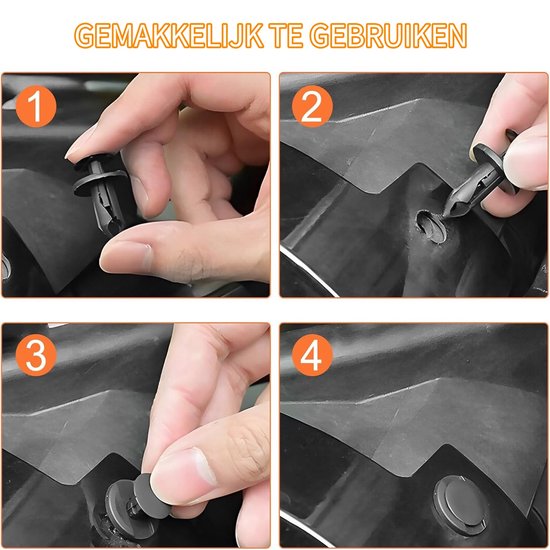 GEMAKKELIJK TE GEBRUIKEN

1

2

3

4