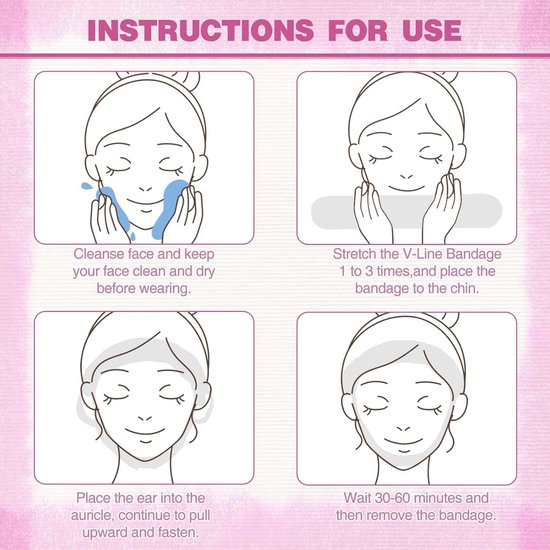 INSTRUCTIONS FOR USE

Cleanse face and keep your face clean and dry before wearing.

Stretch the V-Line Bandage 1 to 3 times,and place the bandage to the chin.

Place the ear into the auricle, continue to pull upward and fasten.

Wait 30-60 minutes and then remove the bandage.