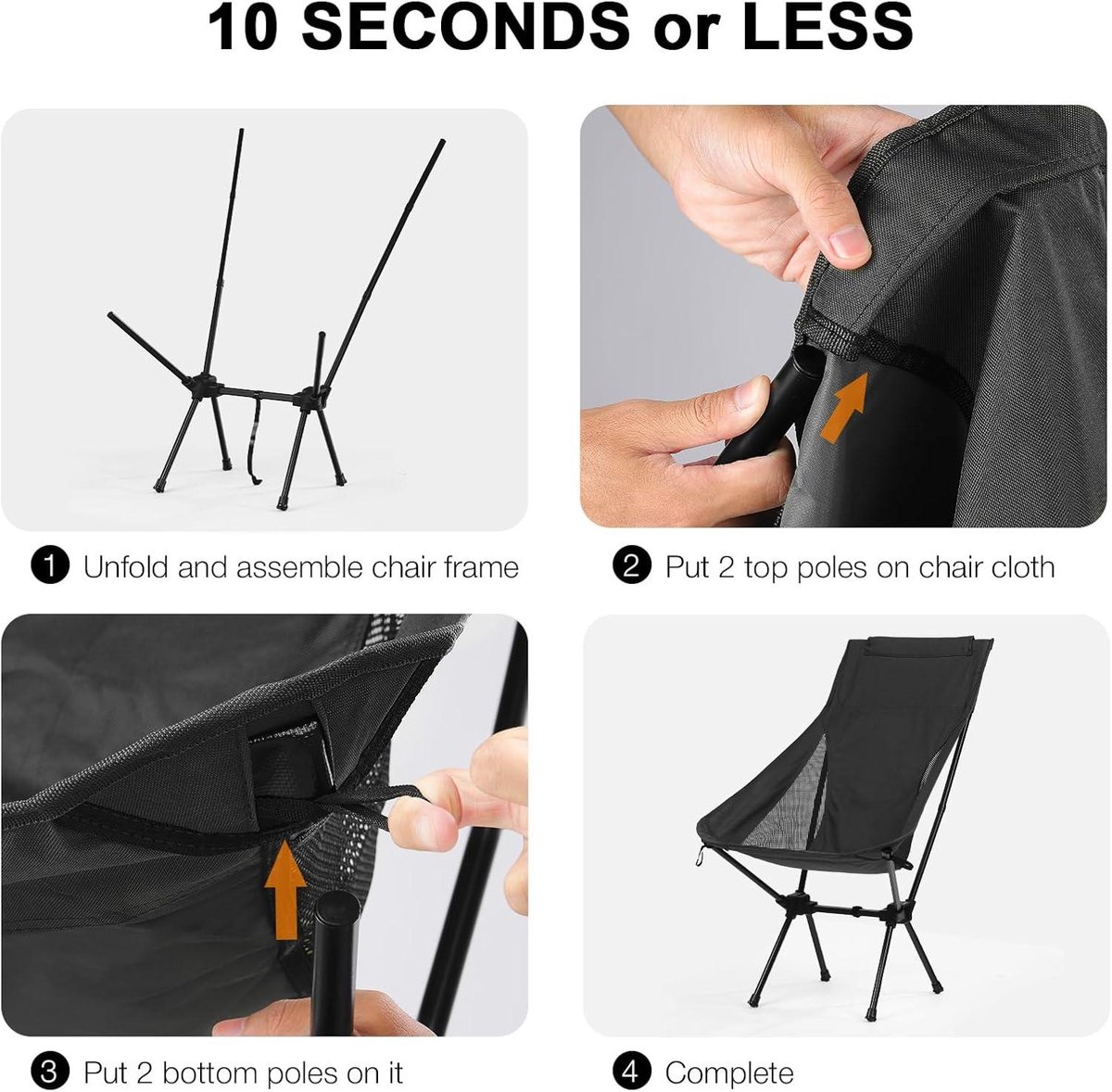 10 SECONDS or LESS

1 Unfold and assemble chair frame

2 Put 2 top poles on chair cloth

3 Put 2 bottom poles on it

4 Complete