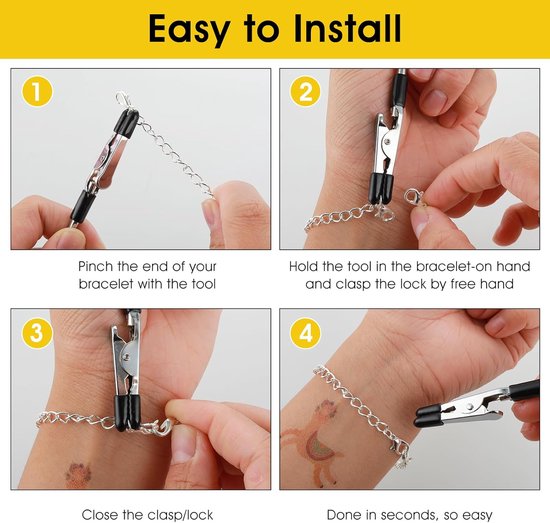 Easy to Install

1

Pinch the end of your bracelet with the tool

2

Hold the tool in the bracelet-on hand and clasp the lock by free hand

3

Close the clasp/lock

4

Done in seconds, so easy