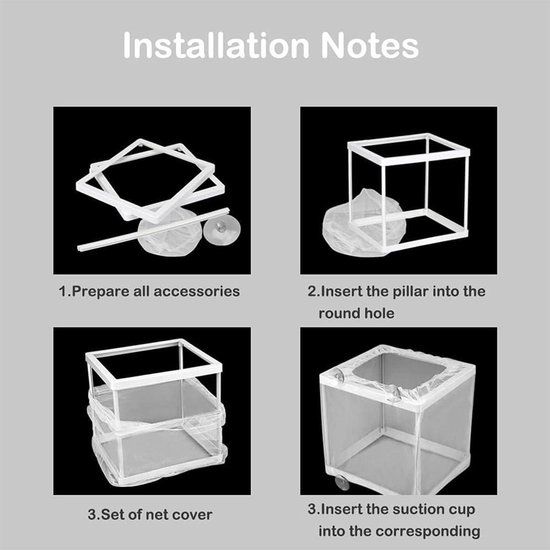 Installation Notes

1.Prepare all accessories

2.Insert the pillar into the round hole

3.Set of net cover

3.Insert the suction cup into the corresponding