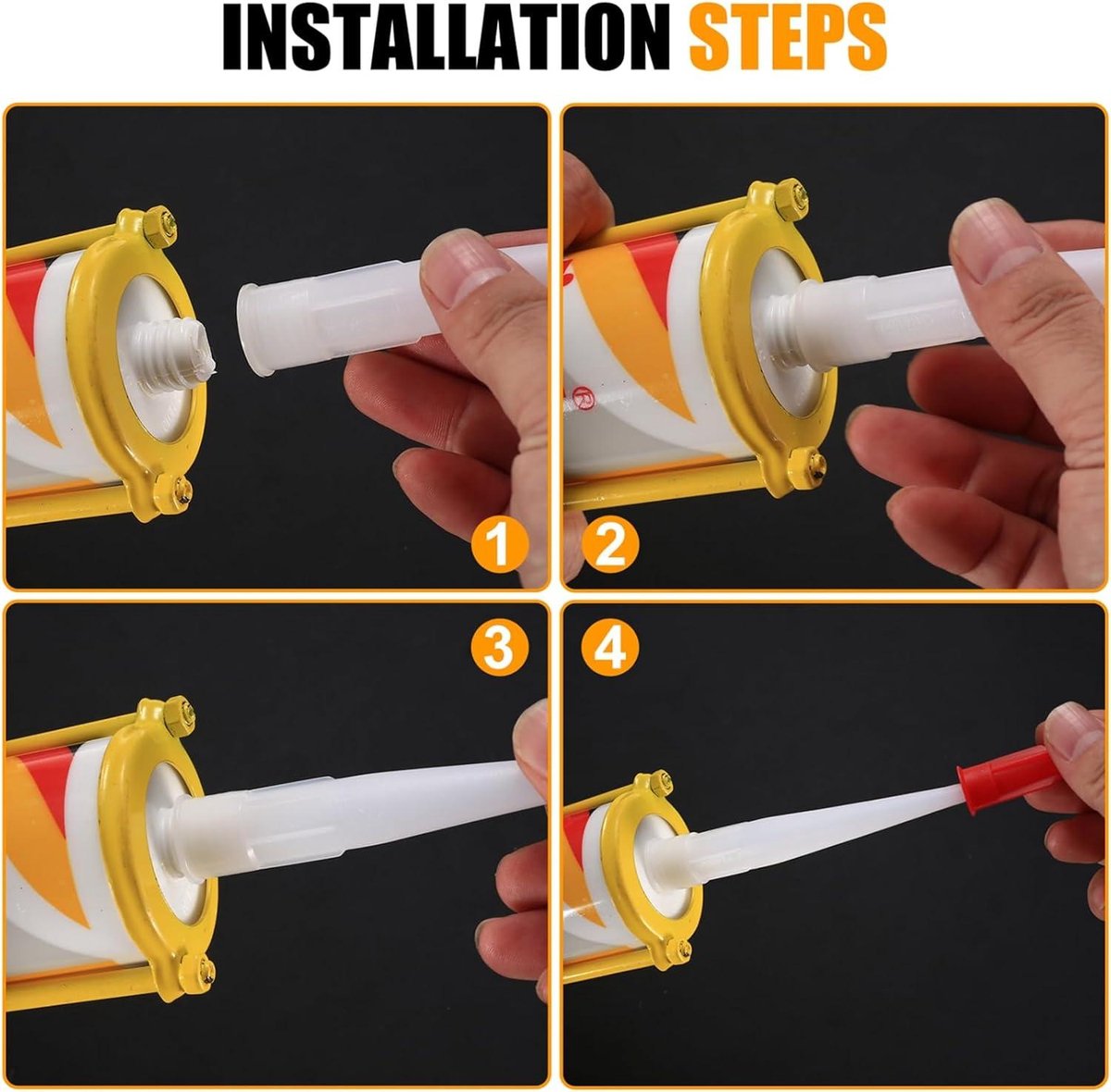 INSTALLATION STEPS

1

2

3

4