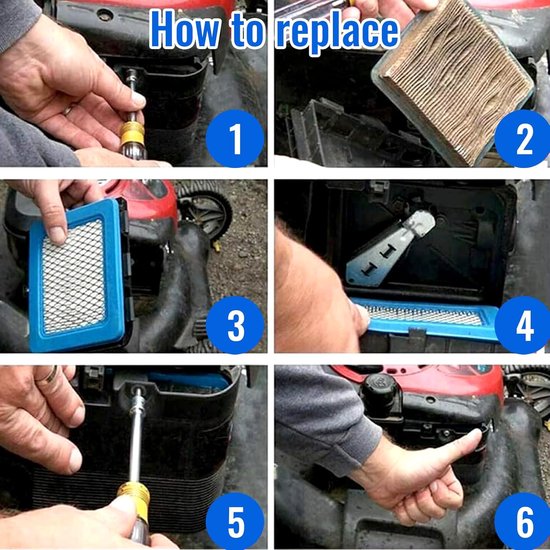 How to replace

1

2

3

4

5

6