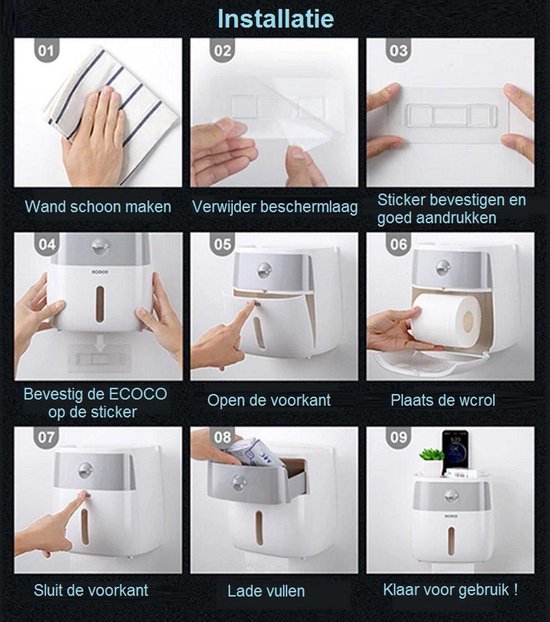 Installatie

01

Wand schoon maken

02

Verwijder beschermlaag

03

Sticker bevestigen en goed aandrukken

04

ECOCO

Bevestig de ECOCO op de sticker

05

Open de voorkant

06

Plaats de wcrol

07

Sluit de voorkant

08

Lade vullen

09

ECOCO

Klaar voor gebruik !