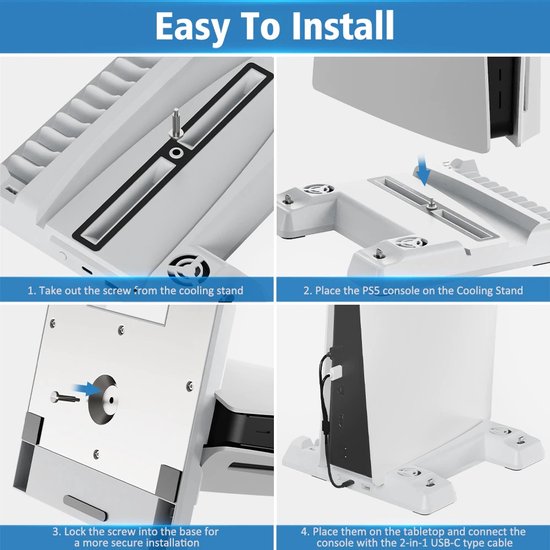 Easy To Install

1. Take out the screw from the cooling stand

2. Place the PS5 console on the Cooling Stand

3. Lock the screw into the base for a more secure installation

4. Place them on the tabletop and connect the console with the 2-in-1 USB-C type cable