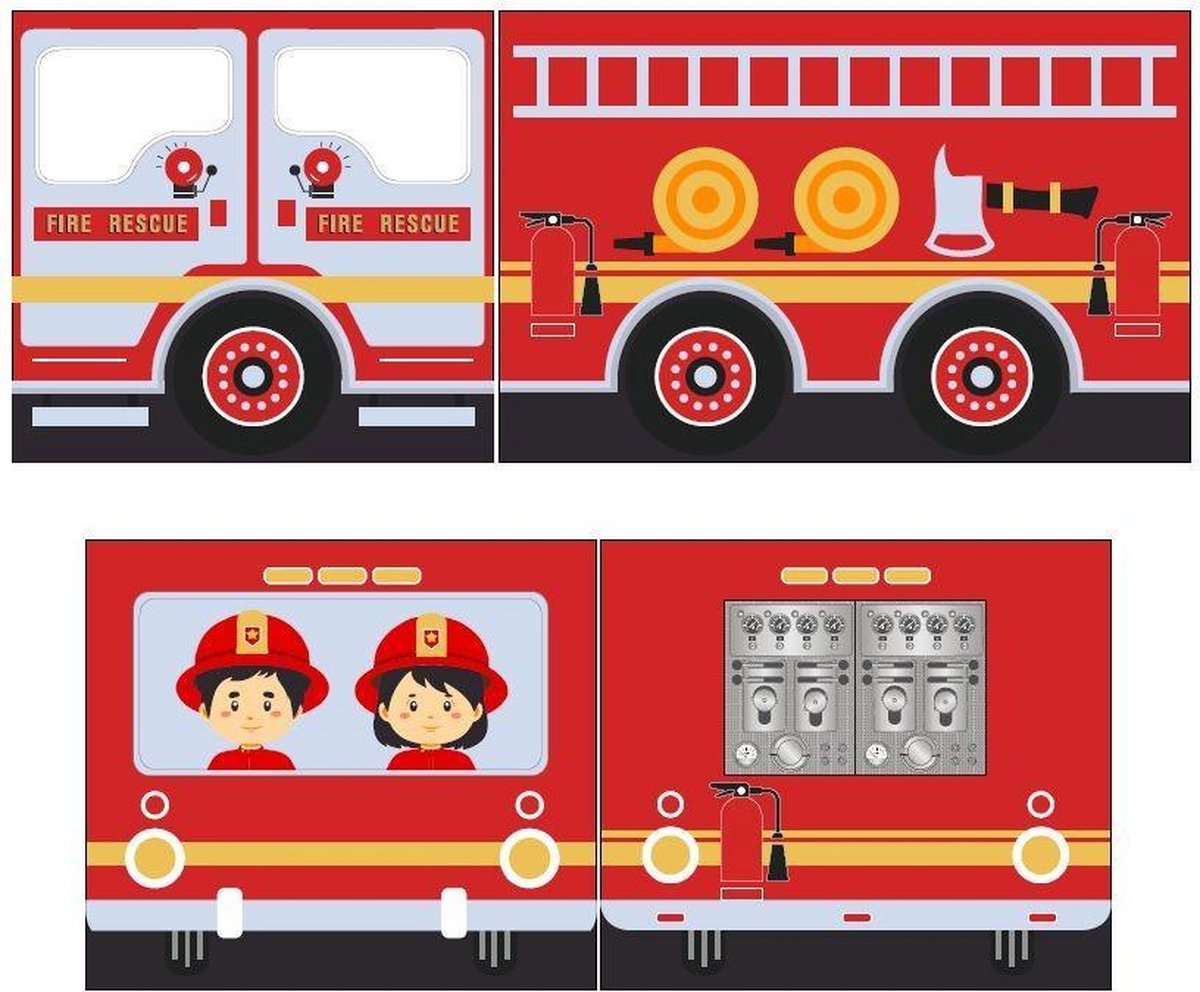 FIRE RESCUE

FIRE RESCUE