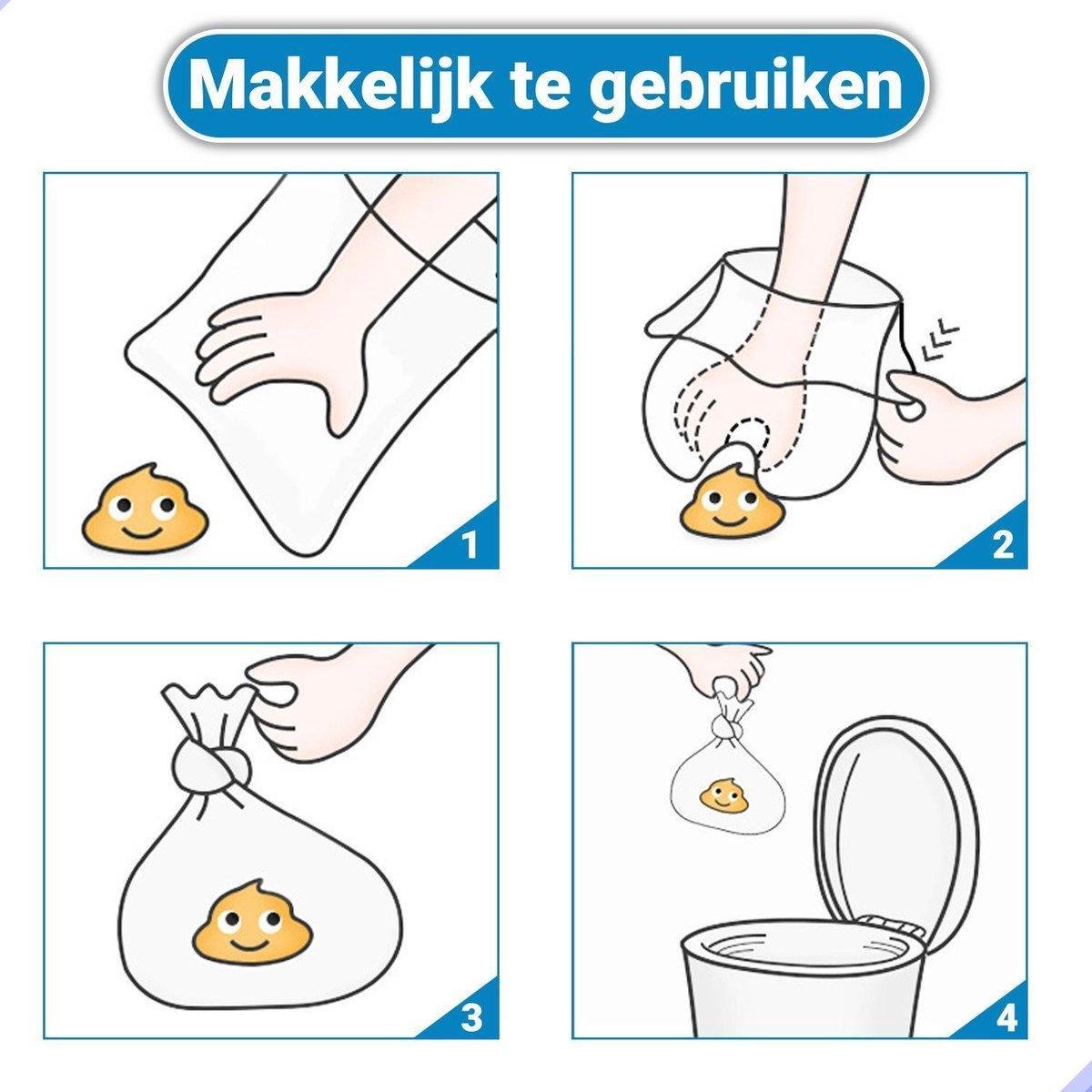 Makkelijk te gebruiken

1

2

3

4