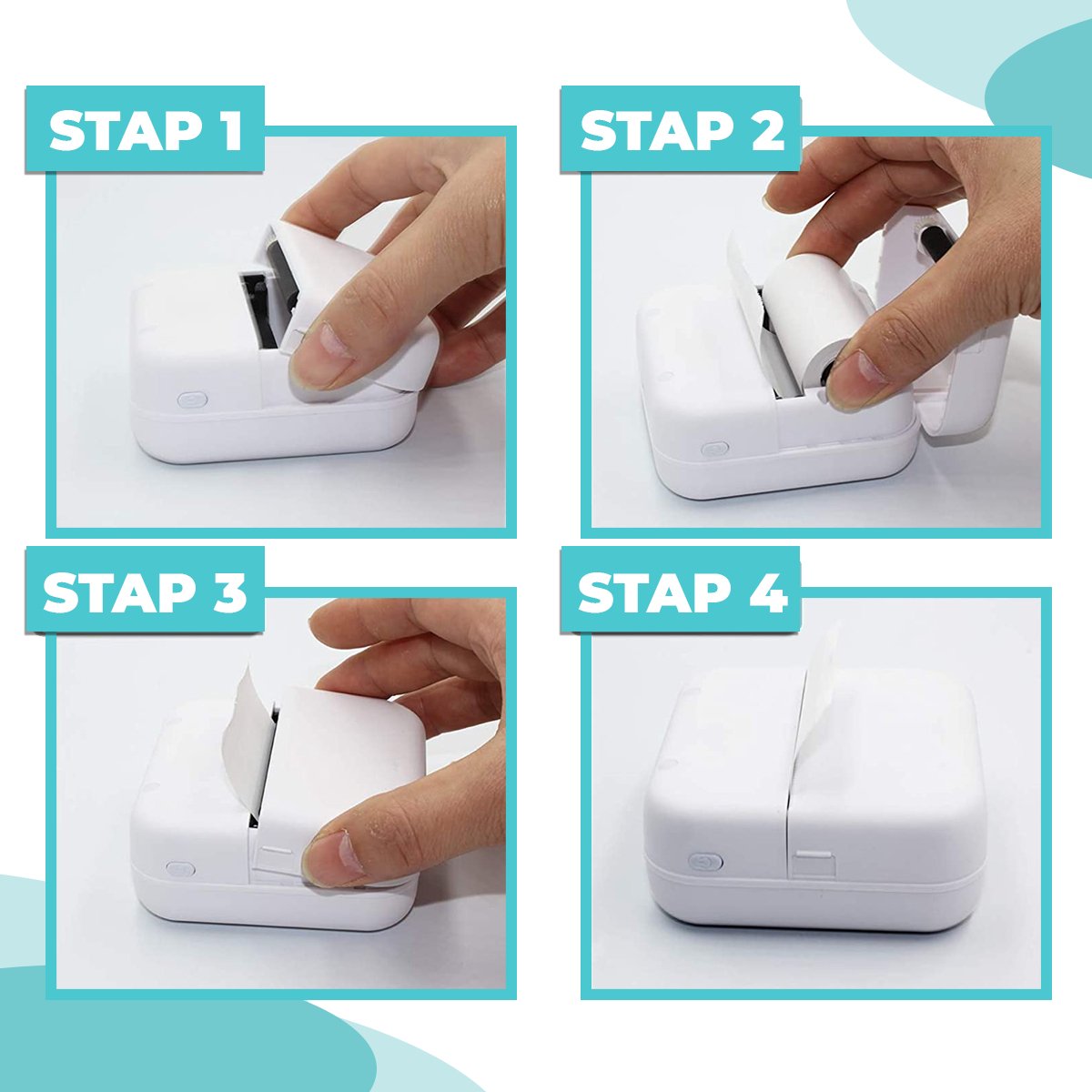 STAP 1

STAP 2

STAP 3

STAP 4