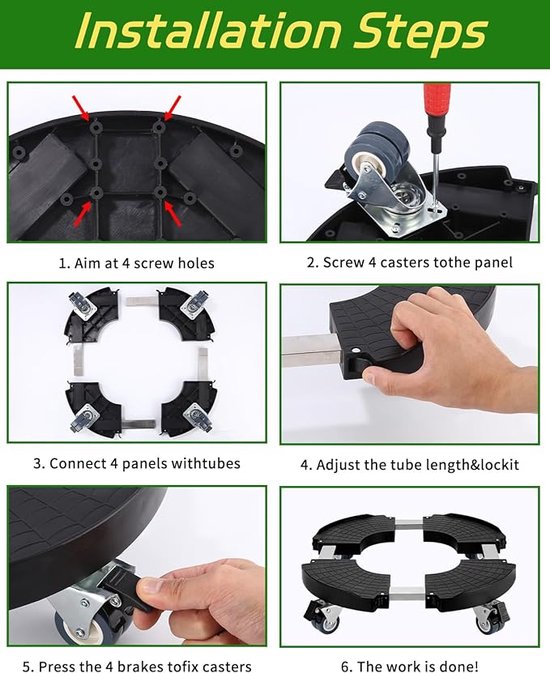 Installation Steps

1. Aim at 4 screw holes

2. Screw 4 casters tothe panel

3. Connect 4 panels withtubes

4. Adjust the tube length&lockit

5. Press the 4 brakes tofix casters

6. The work is done!