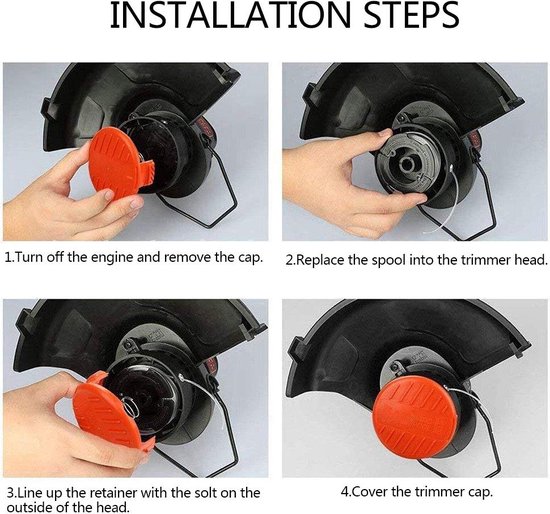 INSTALLATION STEPS

1.Turn off the engine and remove the cap.

2.Replace the spool into the trimmer head.

3.Line up the retainer with the solt on the outside of the head.

4.Cover the trimmer cap.