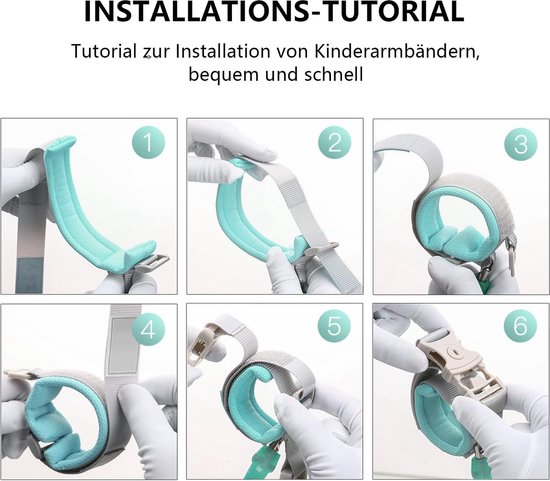 INSTALLATIONS-TUTORIAL

Tutorial zur Installation von Kinderarmbändern, bequem und schnell

1

2

3

4

5

6