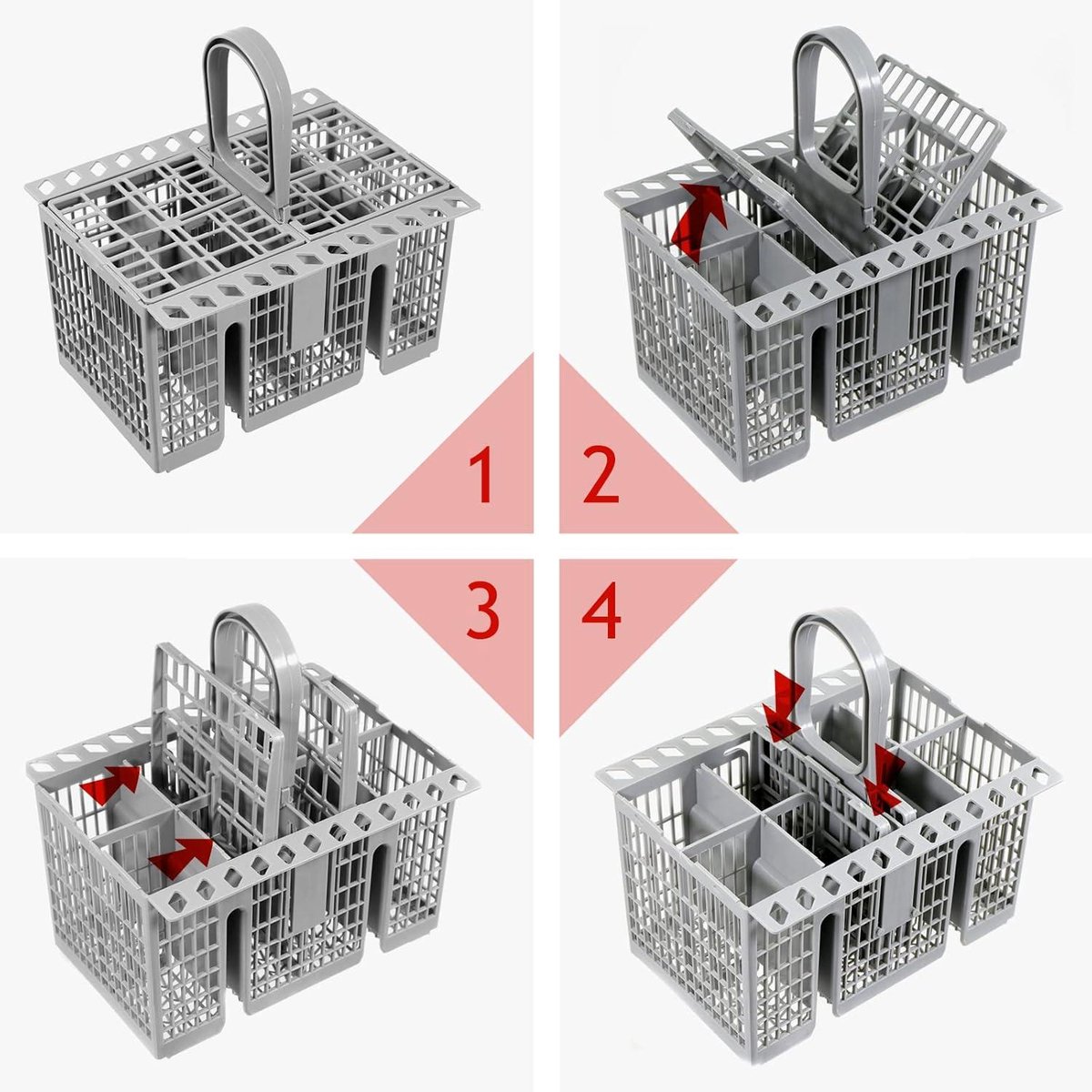 1
2
3
4