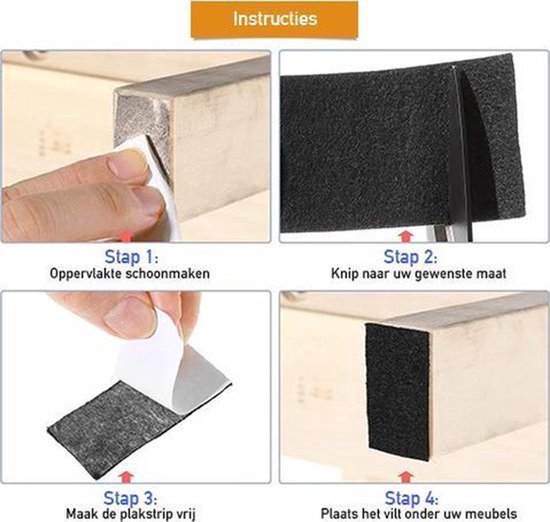 Instructies

Stap 1:
Oppervlakte schoonmaken

Stap 2:
Knip naar uw gewenste maat

Stap 3:
Maak de plakstrip vrij

Stap 4:
Plaats het vilt onder uw meubels