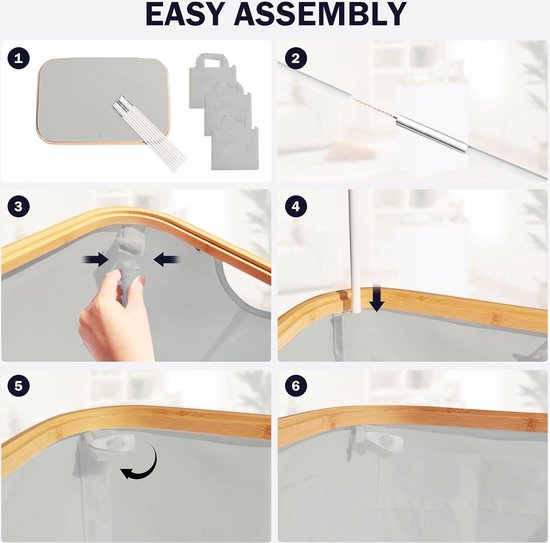 EASY ASSEMBLY

1

2

3

4

5

6