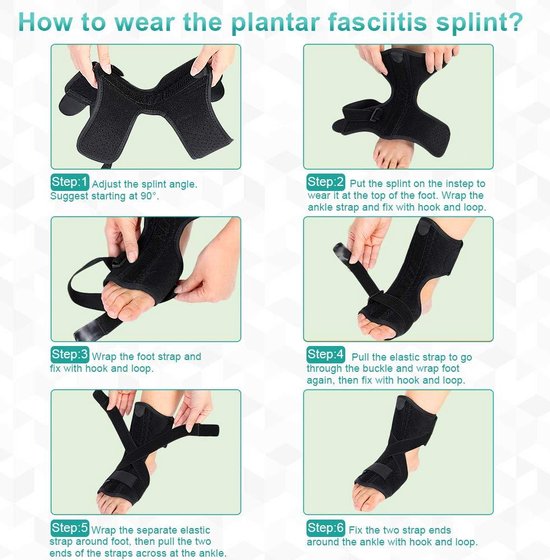 How to wear the plantar fasciitis splint?

Step:1 Adjust the splint angle. Suggest starting at 90°.

Step:2 Put the splint on the instep to wear it at the top of the foot. Wrap the ankle strap and fix with hook and loop.

Step:3 Wrap the foot strap and fix with hook and loop.

Step:4 Pull the elastic strap to go through the buckle and wrap foot again, then fix with hook and loop.

Step:5 Wrap the separate elastic strap around foot, then pull the two ends of the straps across at the ankle.

Step:6 Fix the two strap ends around the ankle with hook and loop.