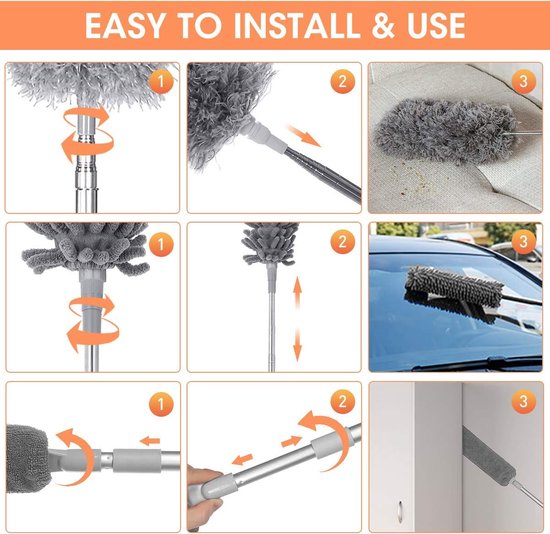 EASY TO INSTALL & USE

1

2

3

1

2

3

1

2

3