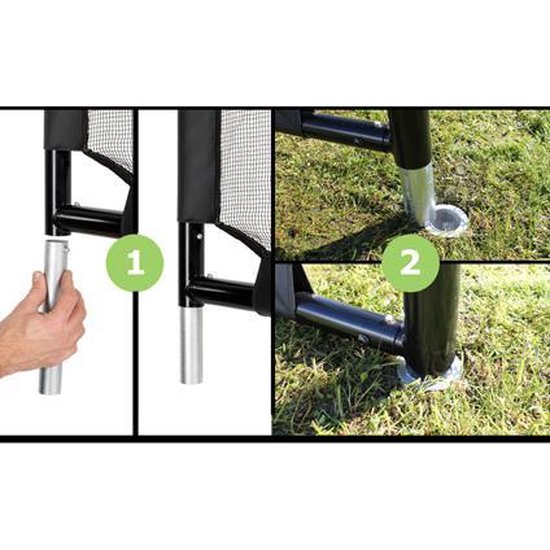 1

2