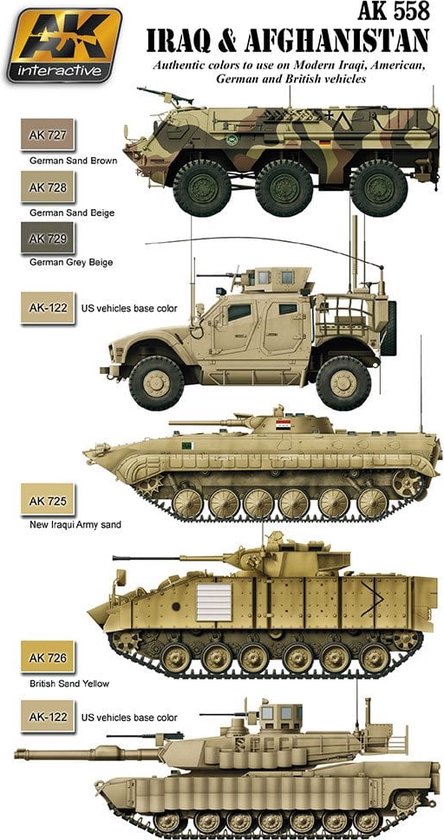 AK interactive

AK 558
IRAQ & AFGHANISTAN
Authentic colors to use on Modern Iraqi, American, German and British vehicles

AK 727
German Sand Brown

AK 728
German Sand Beige

AK 729
German Grey Beige

AK-122
US vehicles base color

AK 725
New Iraqui Army sand

AK 726
British Sand Yellow

AK-122
US vehicles base color