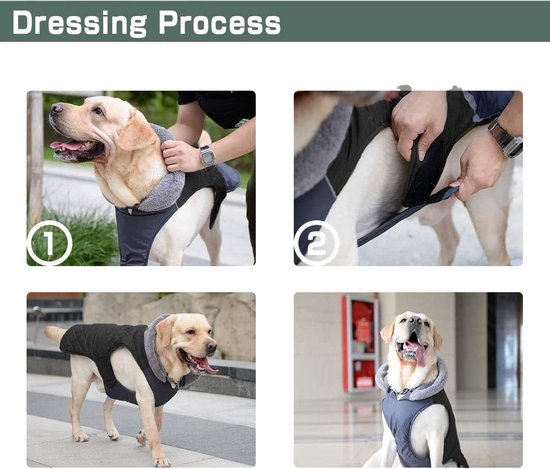 Dressing Process

1

2