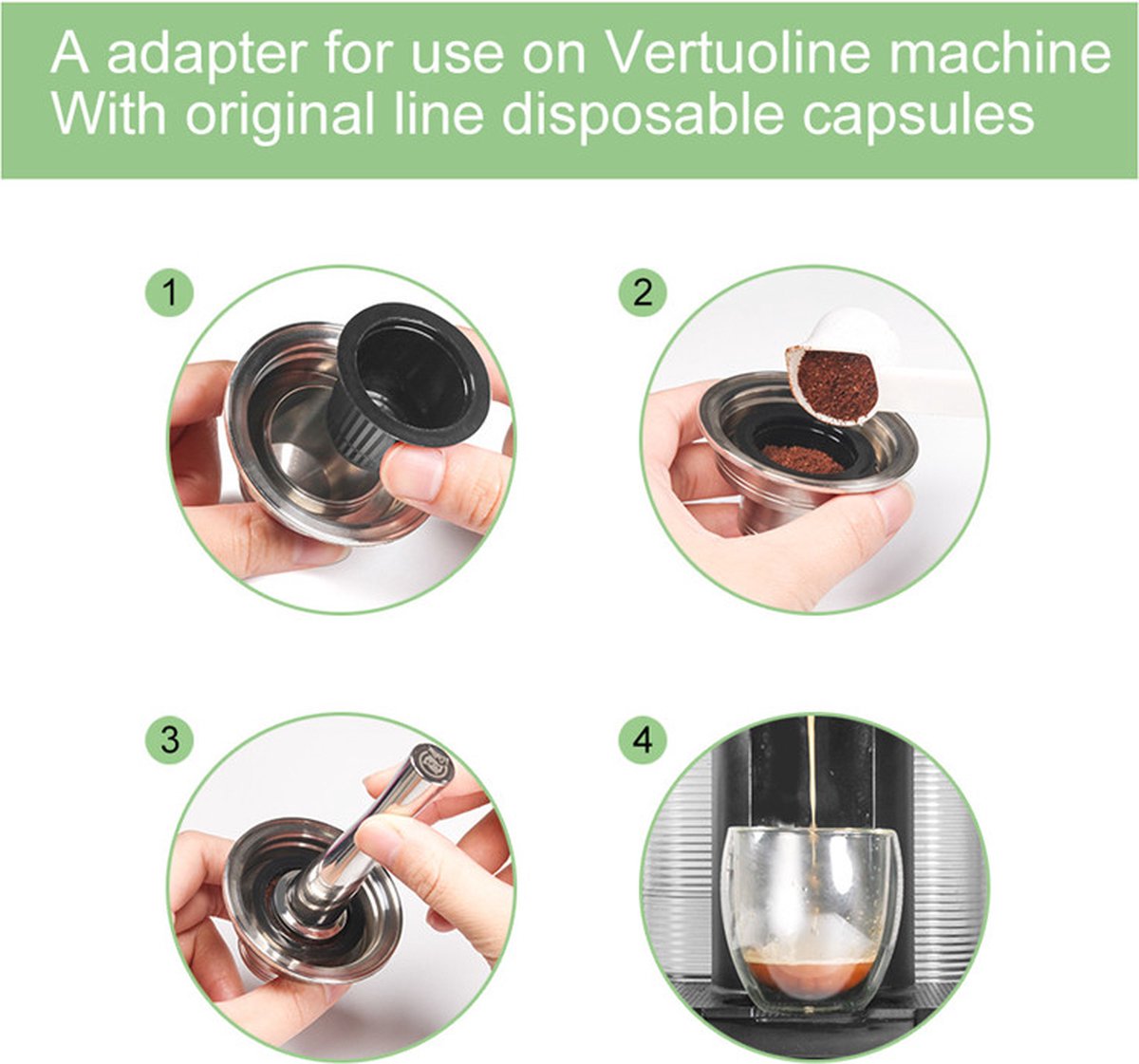 A adapter for use on Vertuoline machine
With original line disposable capsules

1

2

3

4