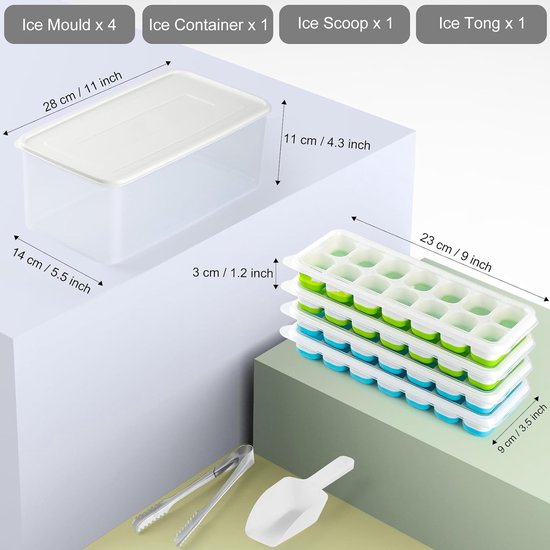 Ice Mould x 4

Ice Container x 1

Ice Scoop x 1

Ice Tong x 1

28 cm / 11 inch

11 cm / 4.3 inch

14 cm / 5.5 inch

23 cm / 9 inch

3 cm / 1.2 inch

9 cm / 3.5 inch