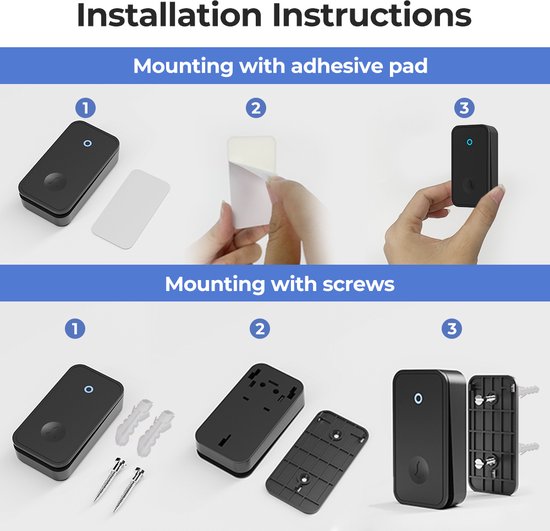 Installation Instructions

Mounting with adhesive pad

1

2

3

Mounting with screws

1

2

3