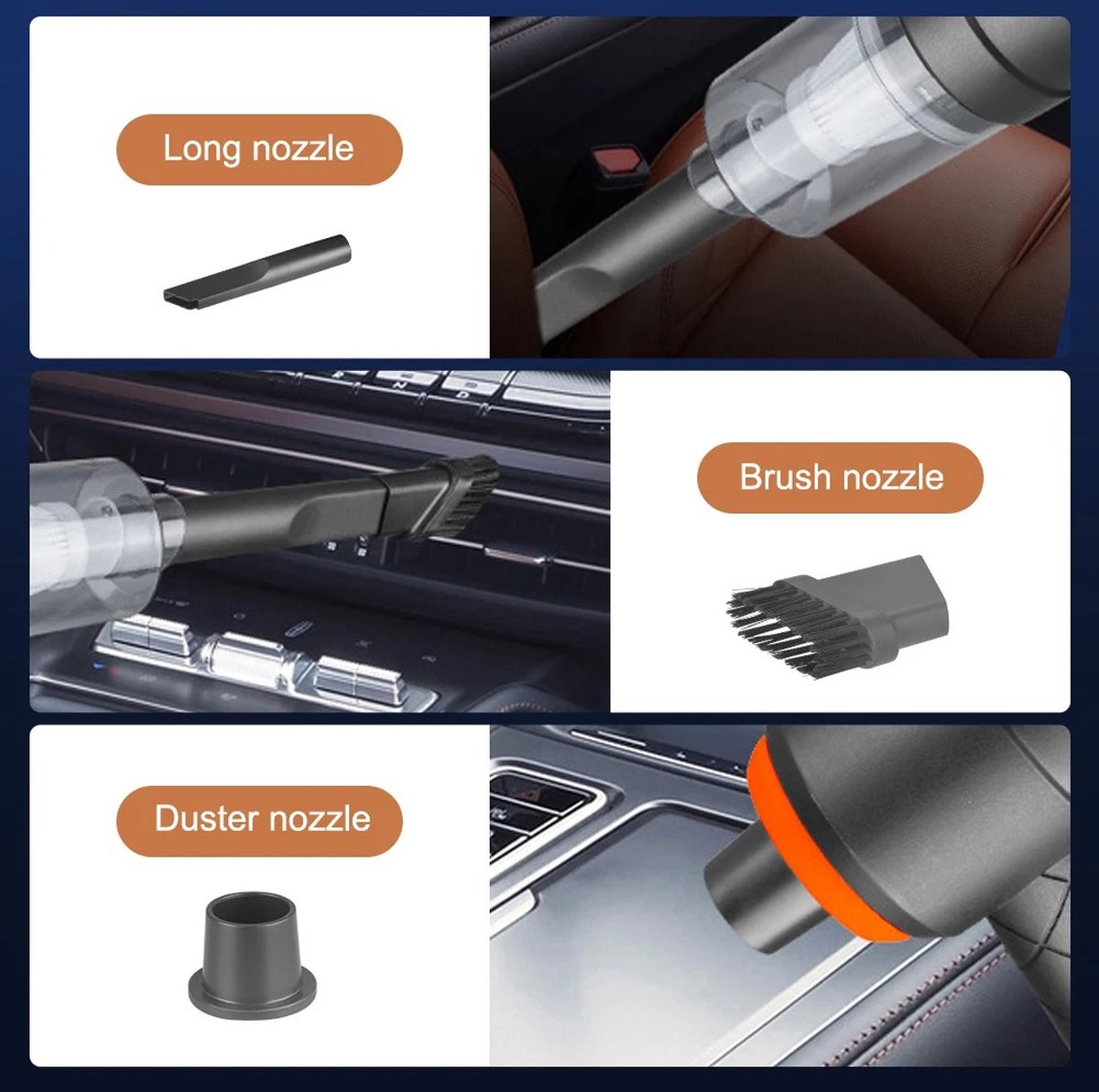 Long nozzle

Brush nozzle

Duster nozzle