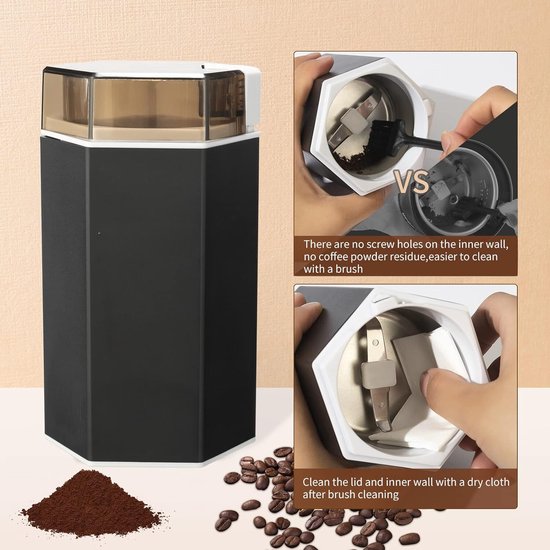 VS

There are no screw holes on the inner wall, no coffee powder residue,easier to clean with a brush

Clean the lid and inner wall with a dry cloth after brush cleaning