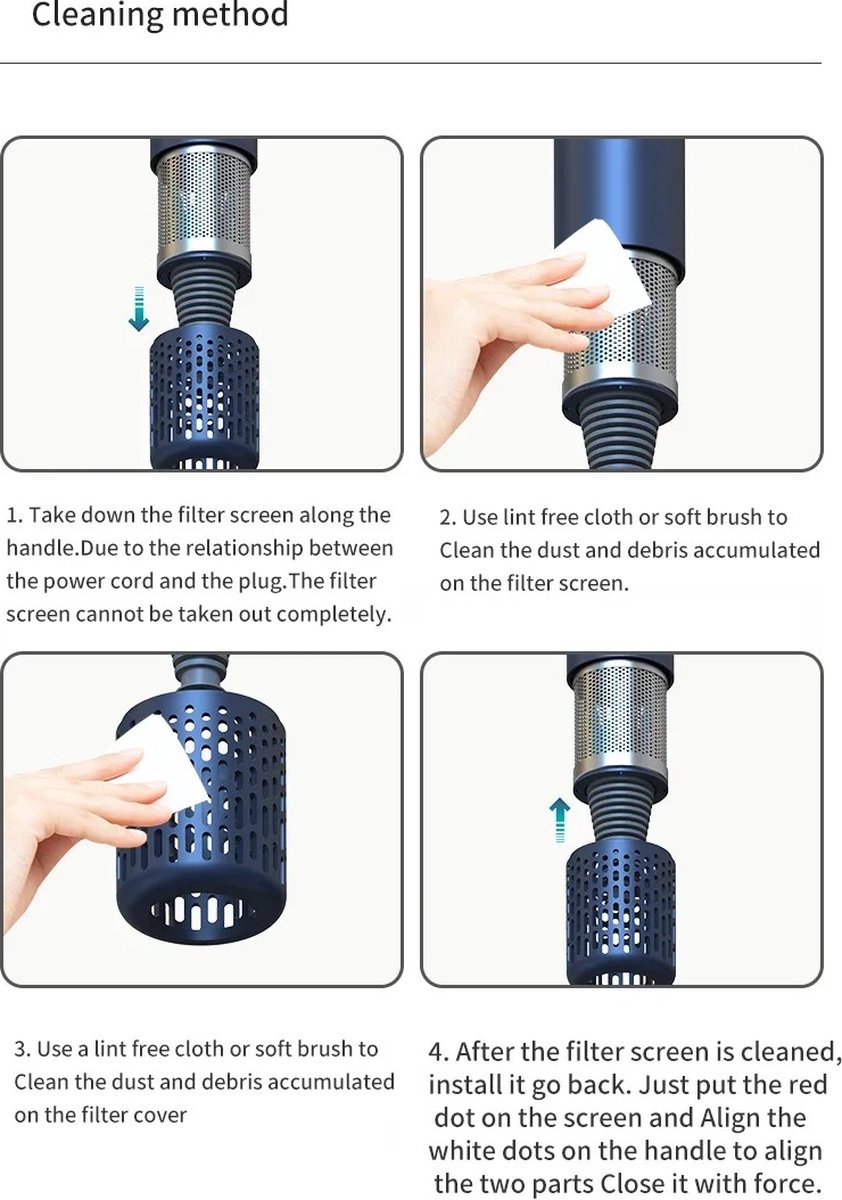 Cleaning method

1. Take down the filter screen along the handle.Due to the relationship between the power cord and the plug.The filter screen cannot be taken out completely.

2. Use lint free cloth or soft brush to Clean the dust and debris accumulated on the filter screen.

3. Use a lint free cloth or soft brush to Clean the dust and debris accumulated on the filter cover

4. After the filter screen is cleaned, install it go back. Just put the red dot on the screen and Align the white dots on the handle to align the two parts Close it with force.